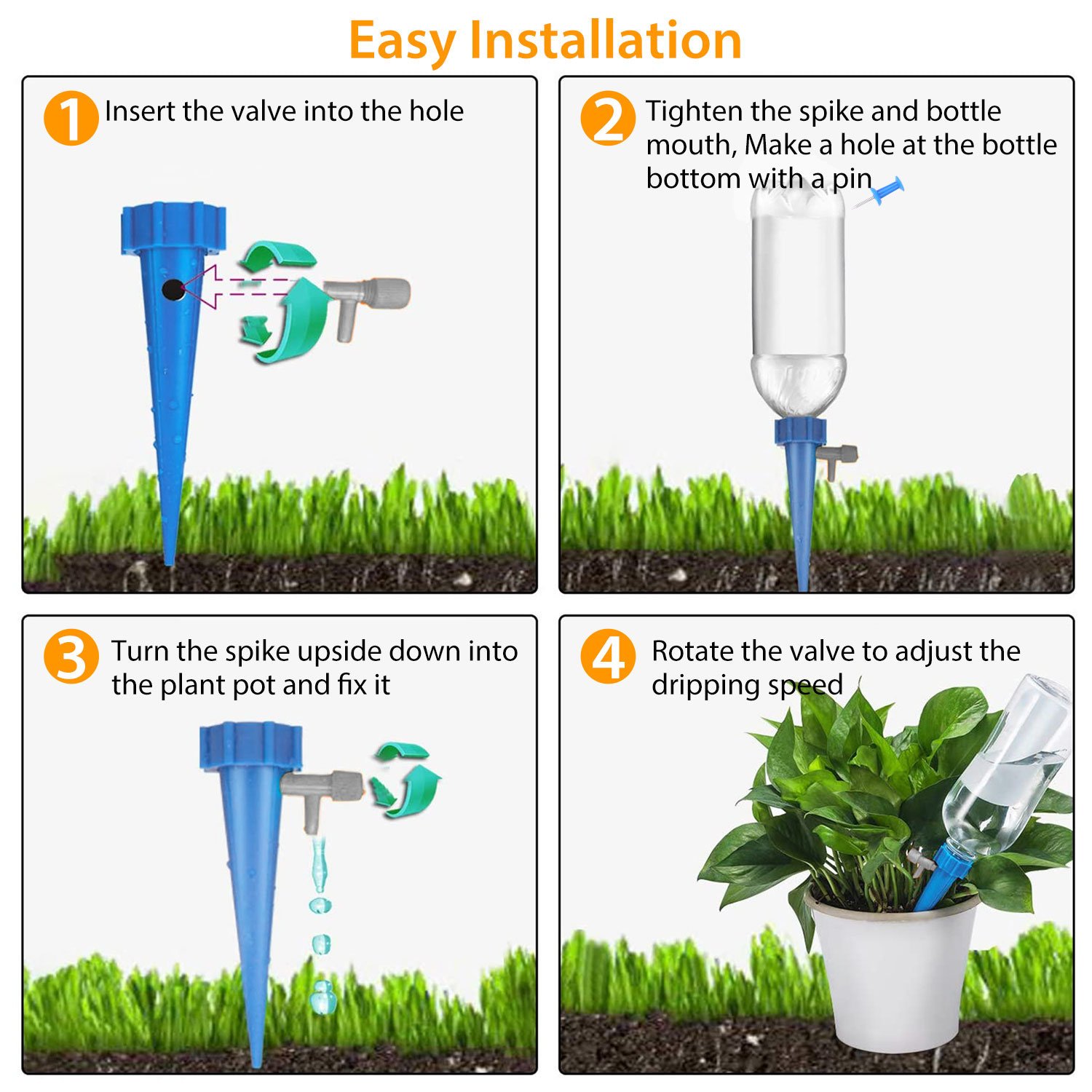 Easy Installation

1 Insert the valve into the hole

2 Tighten the spike and bottle mouth, Make a hole at the bottle bottom with a pin

3 Turn the spike upside down into the plant pot and fix it

4 Rotate the valve to adjust the dripping speed